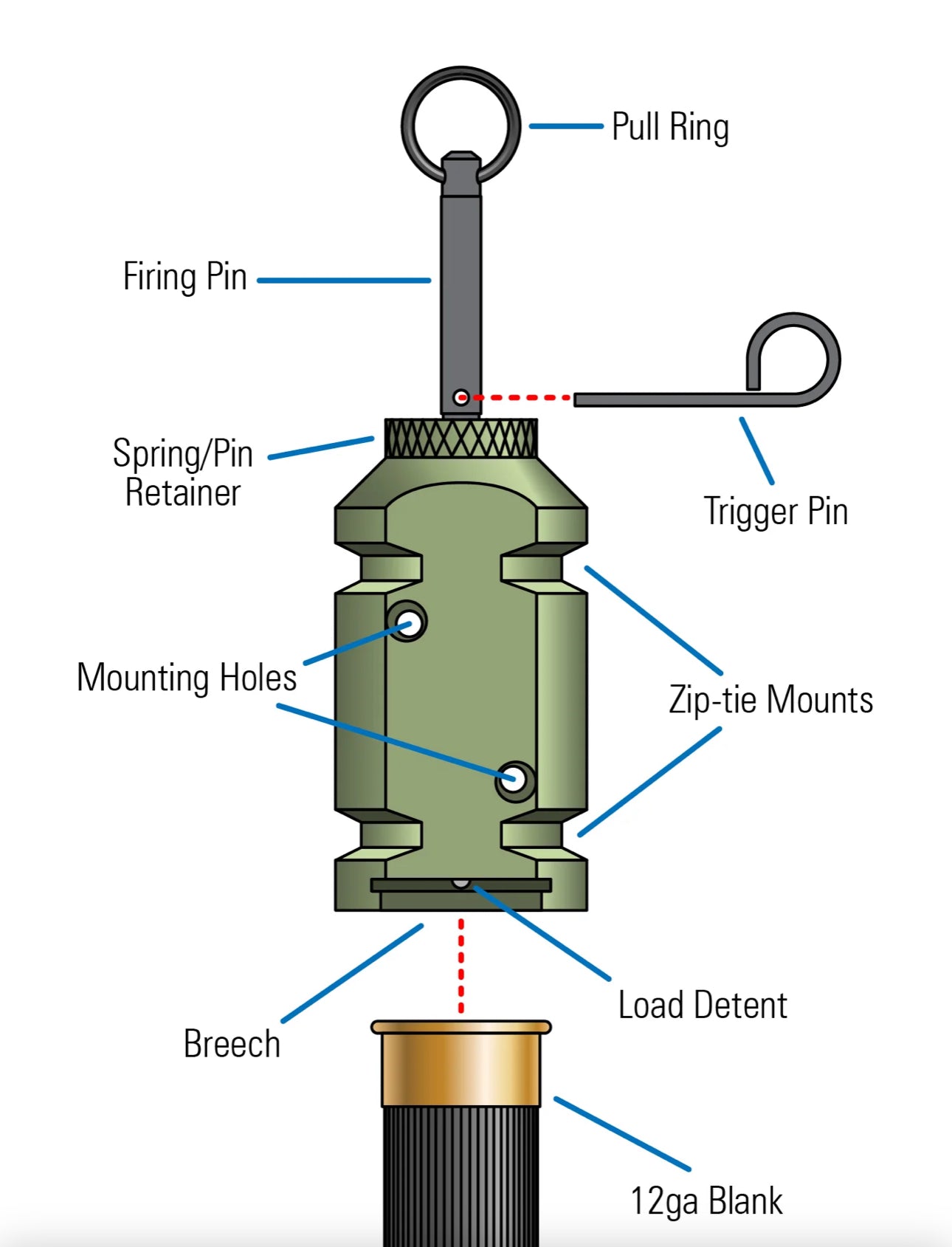 Pull Ring

Firing Pin

Spring/Pin Retainer

Trigger Pin

Mounting Holes

Zip-tie Mounts

Load Detent

Breech

12ga Blank