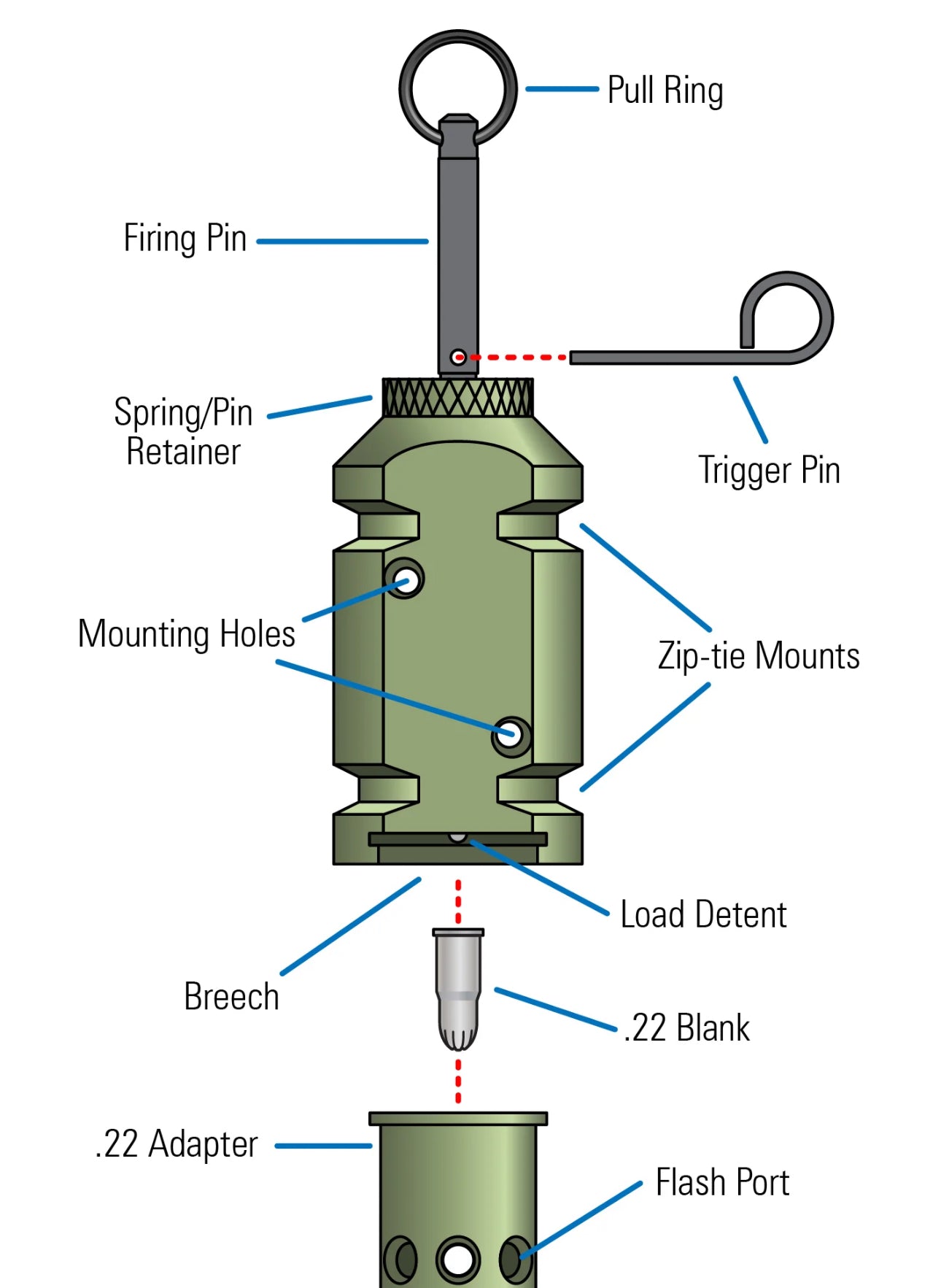 Pull Ring

Firing Pin

Spring/Pin Retainer

Trigger Pin

Mounting Holes

Zip-tie Mounts

Load Detent

Breech

.22 Blank

.22 Adapter

Flash Port