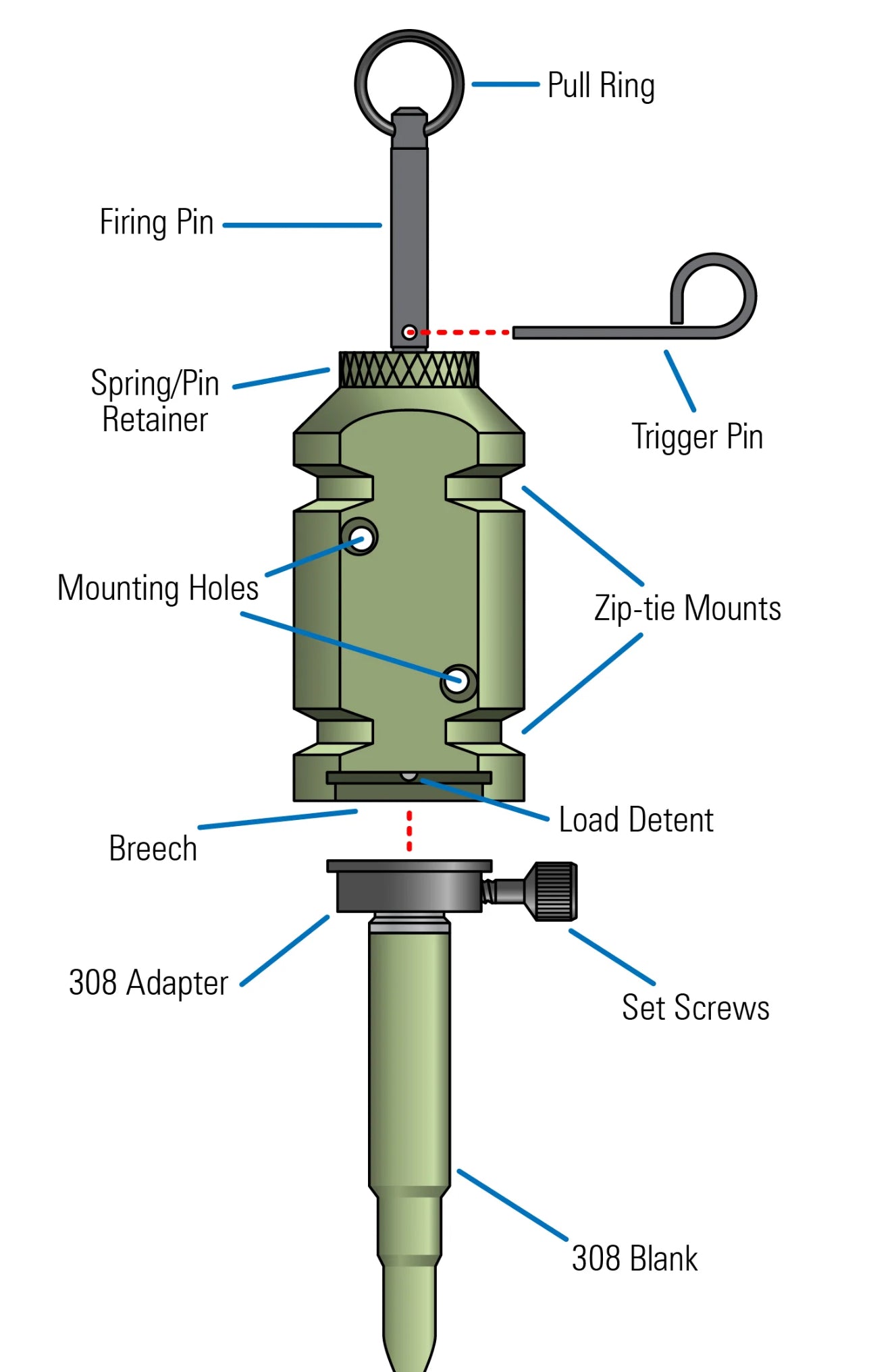 Pull Ring

Firing Pin

Spring/Pin Retainer

Trigger Pin

Mounting Holes

Zip-tie Mounts

Load Detent

Breech

308 Adapter

Set Screws

308 Blank