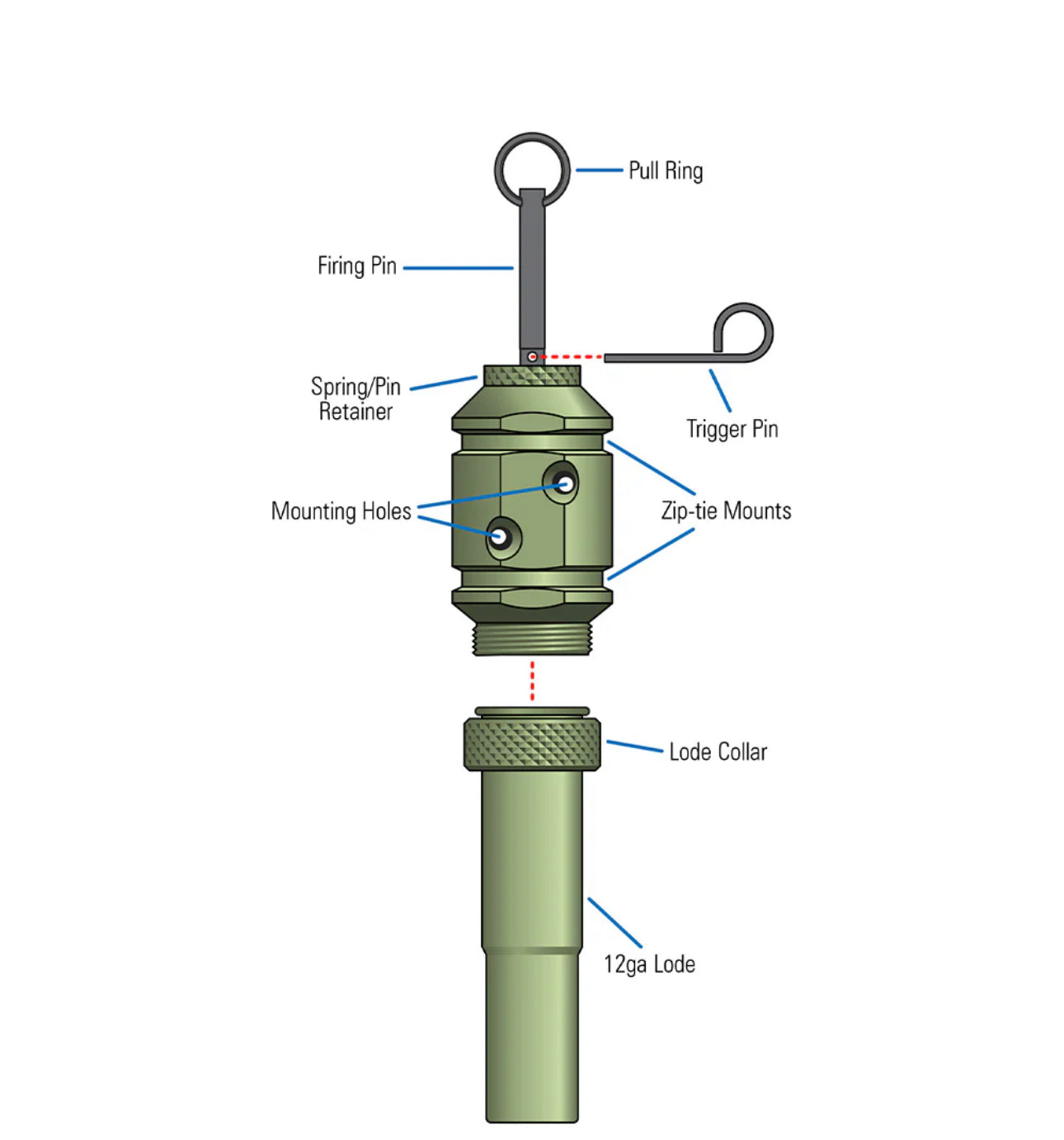 Pull Ring

Firing Pin

Spring/Pin Retainer

Trigger Pin

Mounting Holes

Zip-tie Mounts

Lode Collar

12ga Lode