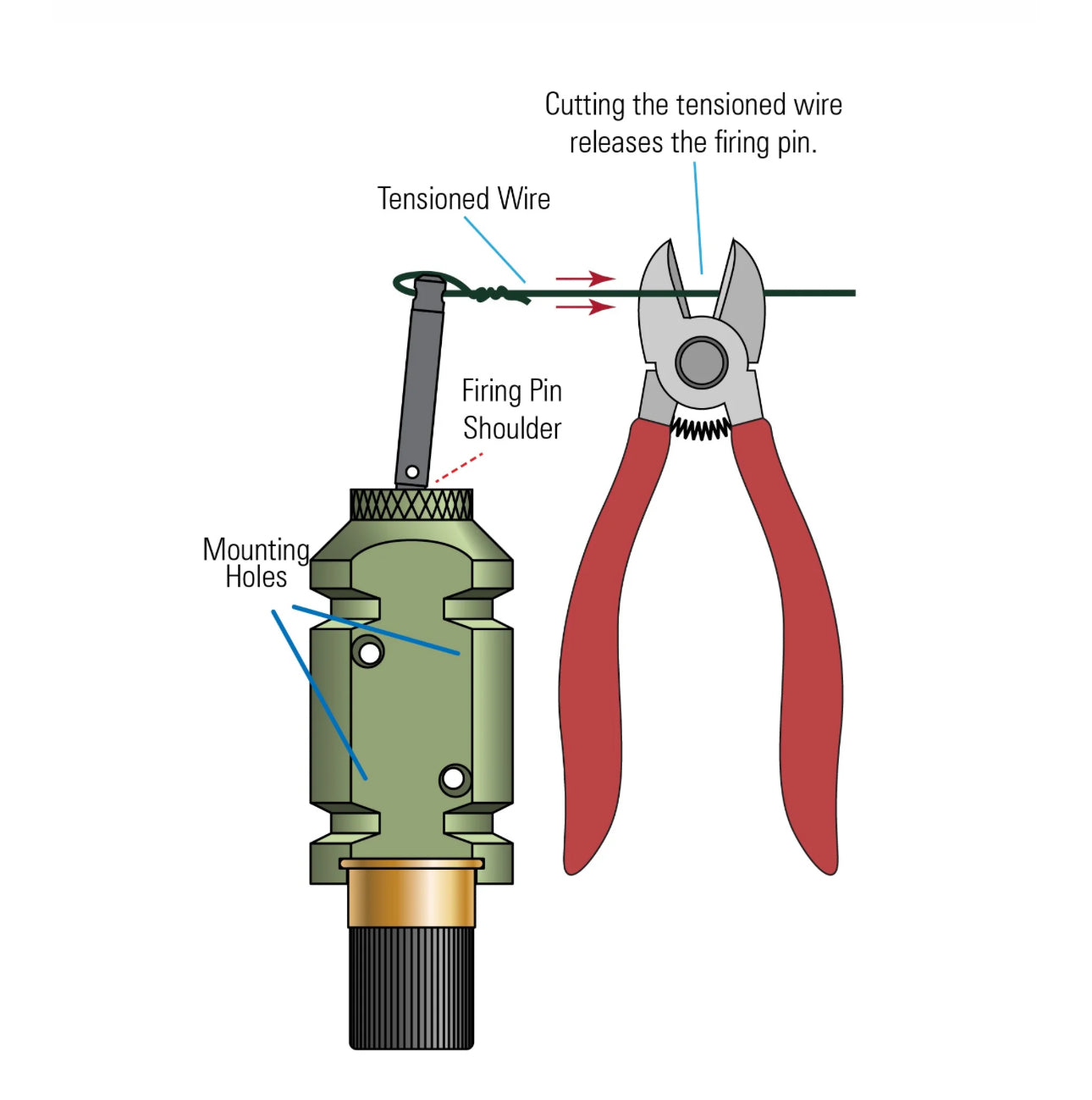 Cutting the tensioned wire releases the firing pin.

Tensioned Wire

Firing Pin Shoulder

Mounting Holes